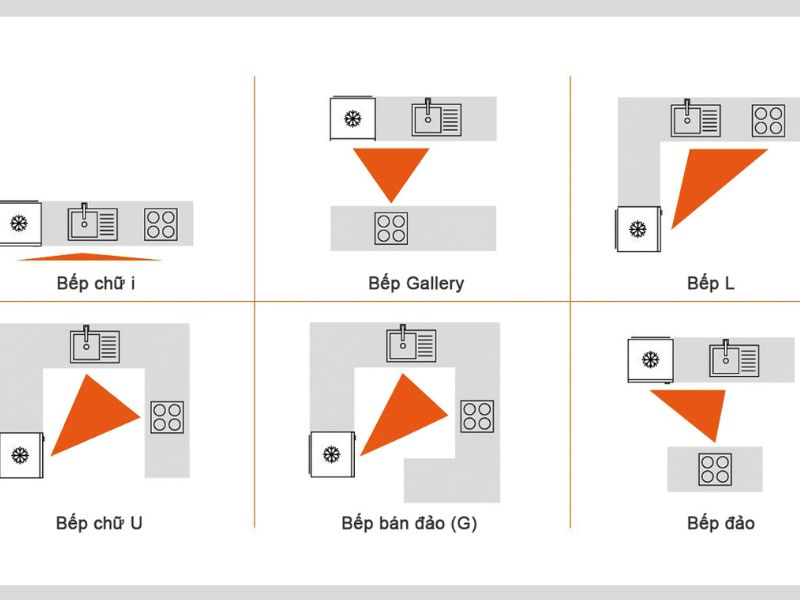 Bếp chữ i

Bếp Gallery

Bếp L

Bếp chữ U

Bếp bán đảo (G)

Bếp đảo